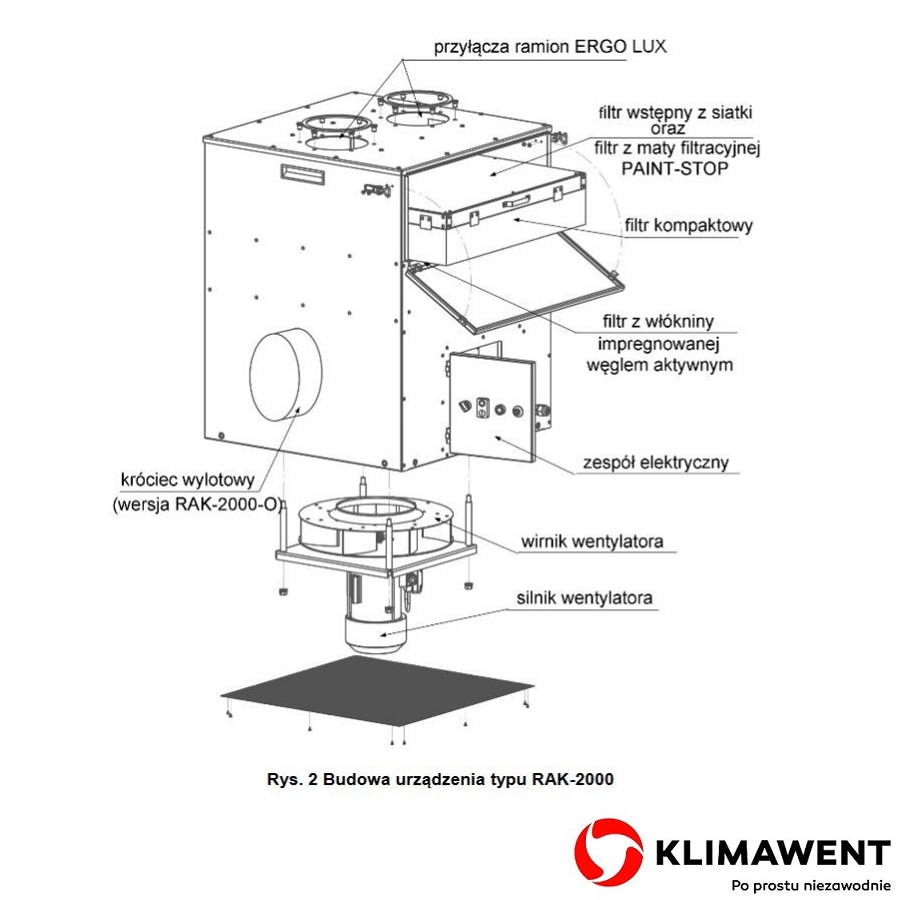 przyłącza ramion ERGO LUX

filtr wstępny z siatki oraz filtr z maty filtracyjnej PAINT-STOP

filtr kompaktowy

filtr z włókniny impregnowanej węglem aktywnym

zespół elektryczny

króciec wylotowy (wersja RAK-2000-O)

wirnik wentylatora

silnik wentylatora

Rys. 2 Budowa urządzenia typu RAK-2000

KLIMAWENT
Po prostu niezawodnie